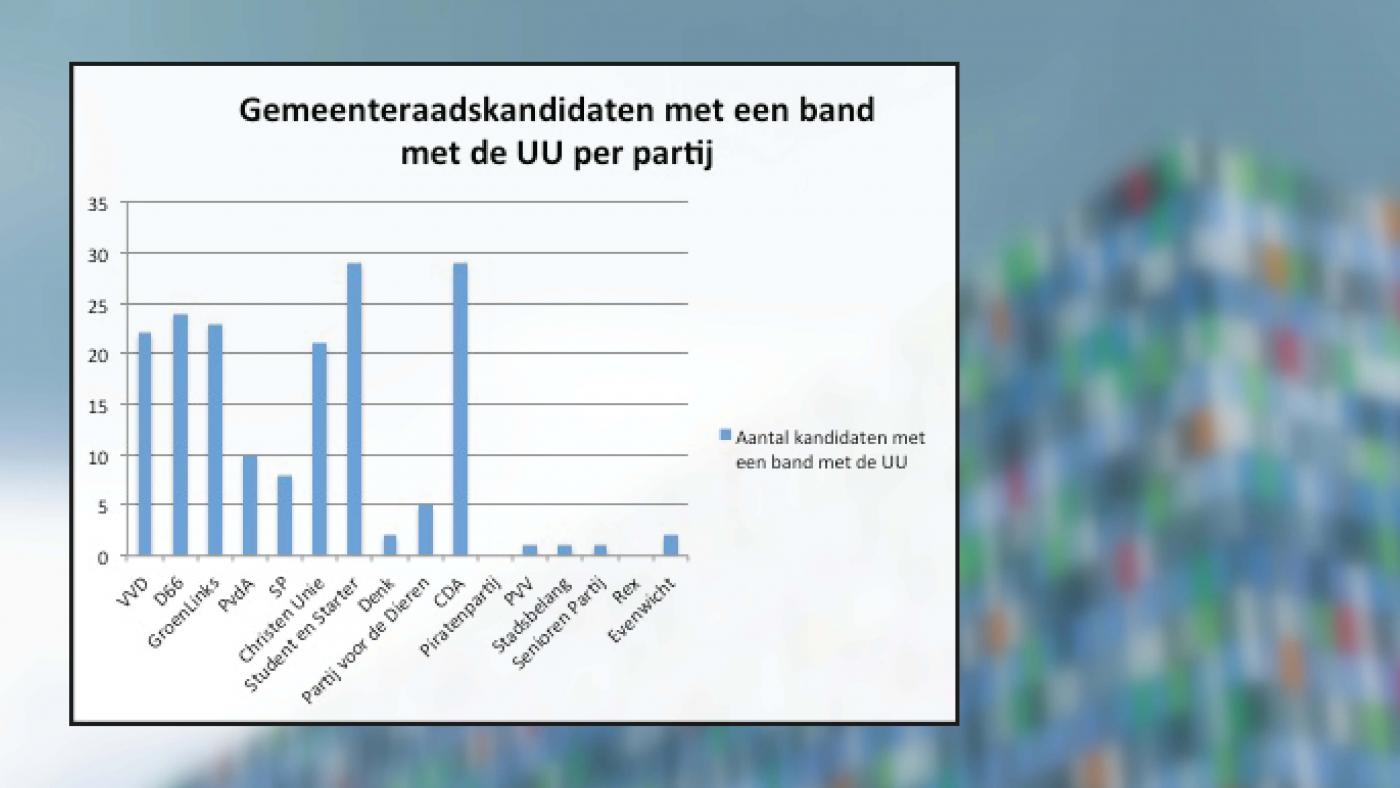 Gemeenteraadskandidaten met een band met de UU per partij

35
30
25
20
15
10
5
0

VVD
D66
GroenLinks
PvdA
SP
Christen Unie
Student en Starter
Denk
Partij voor de Dieren
CDA
Piratenpartij
PVV
Stadsbelang
Senioren Partij
Rex
Evenwicht

Aantal kandidaten met een band met de UU